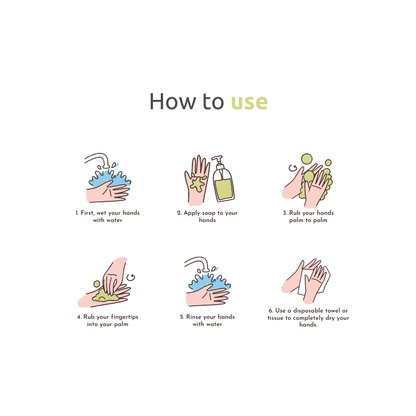 How to use

1. First, wet your hands with water

2. Apply soap to your hands

3. Rub your hands palm to palm

4. Rub your fingertips into your palm

5. Rinse your hands with water

6. Use a disposable towel or tissue to completely dry your hands.