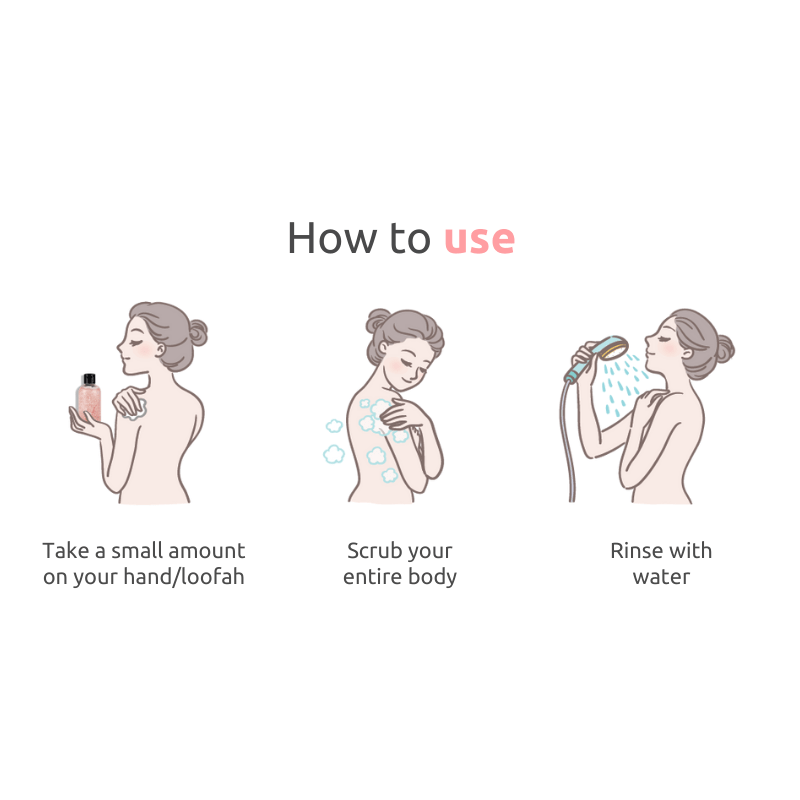 How to use

Take a small amount on your hand/loofah

Scrub your entire body

Rinse with water