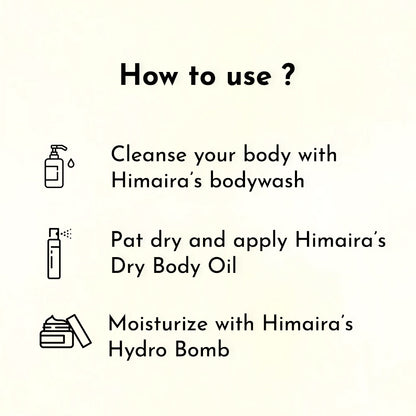 How to use ?

Cleanse your body with Himaira's bodywash

Pat dry and apply Himaira's Dry Body Oil

Moisturize with Himaira's Hydro Bomb