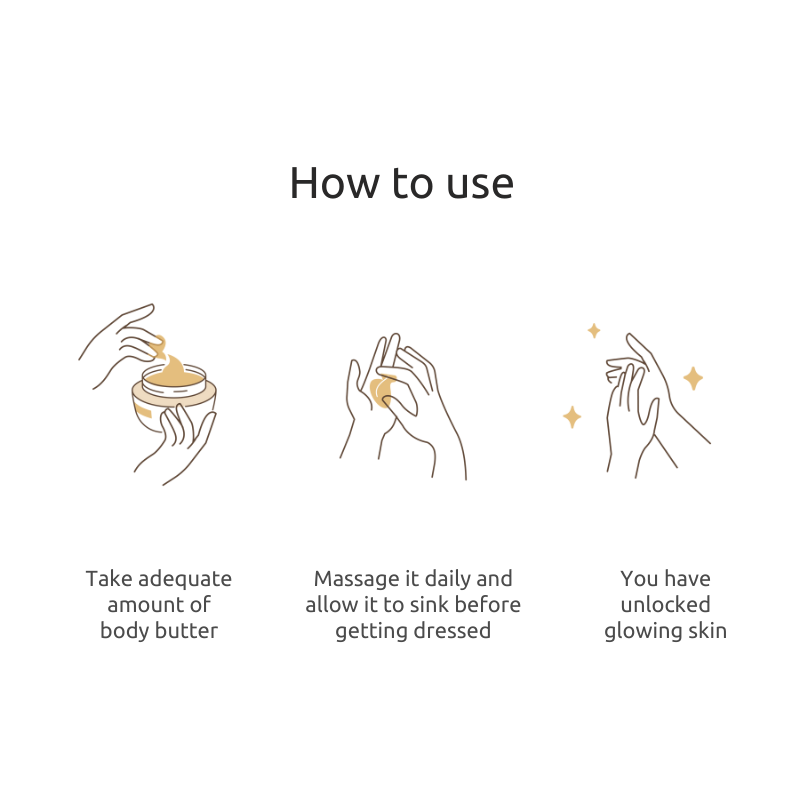 How to use

Take adequate amount of body butter

Massage it daily and allow it to sink before getting dressed

You have unlocked glowing skin