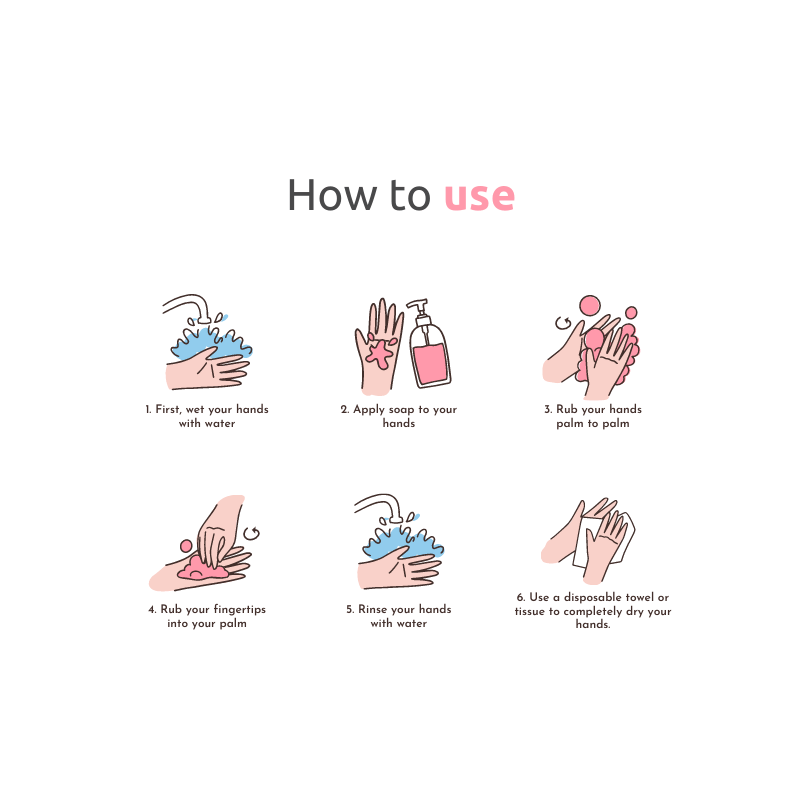 How to use

1. First, wet your hands with water

2. Apply soap to your hands

3. Rub your hands palm to palm

4. Rub your fingertips into your palm

5. Rinse your hands with water

6. Use a disposable towel or tissue to completely dry your hands.