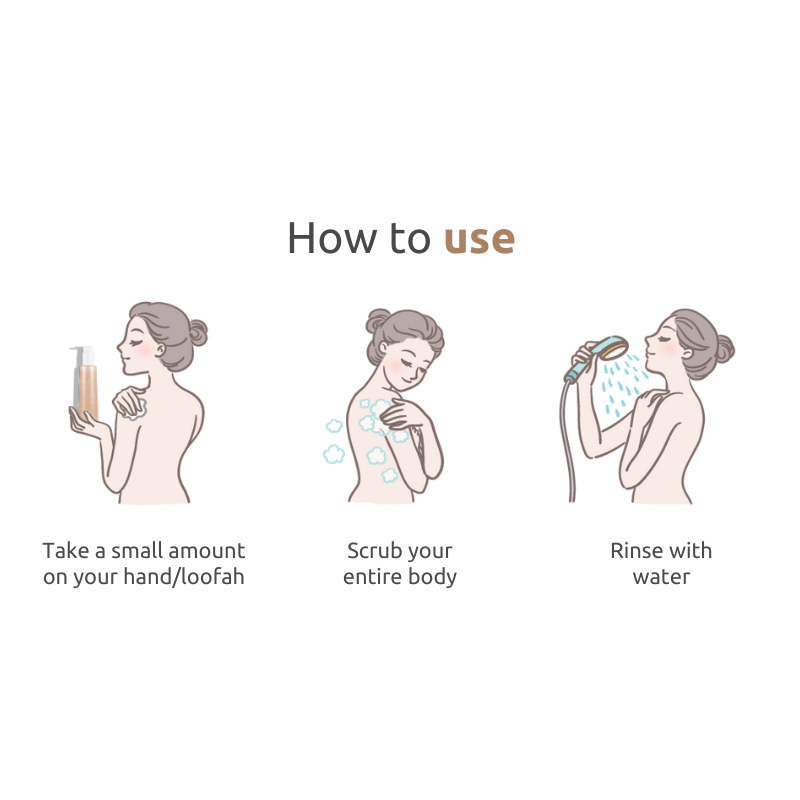 How to use

Take a small amount on your hand/loofah

Scrub your entire body

Rinse with water