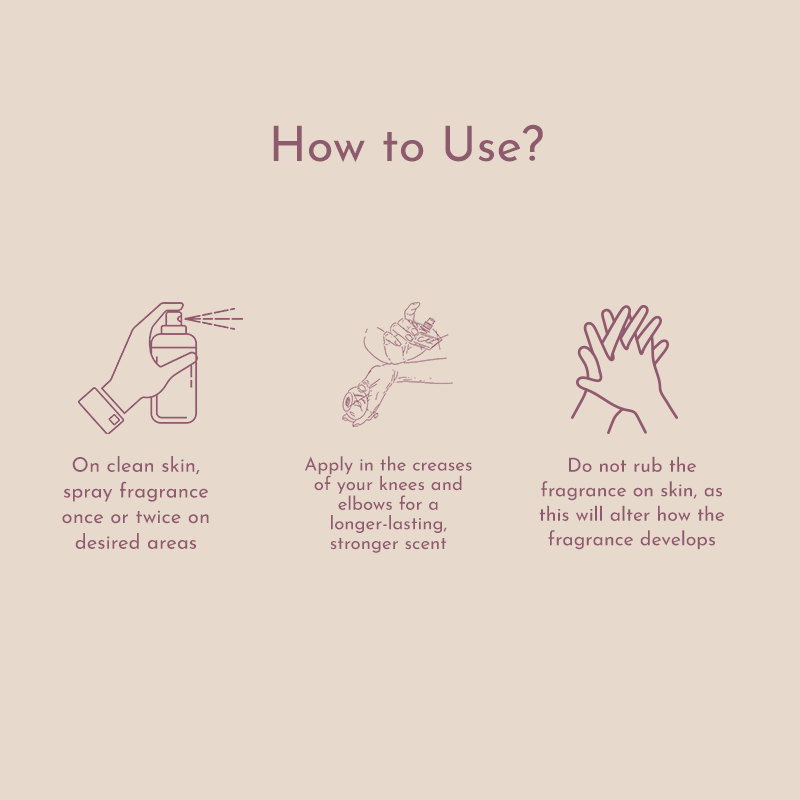 How to Use?

On clean skin, spray fragrance once or twice on desired areas

Apply in the creases of your knees and elbows for a longer-lasting, stronger scent

Do not rub the fragrance on skin, as this will alter how the fragrance develops